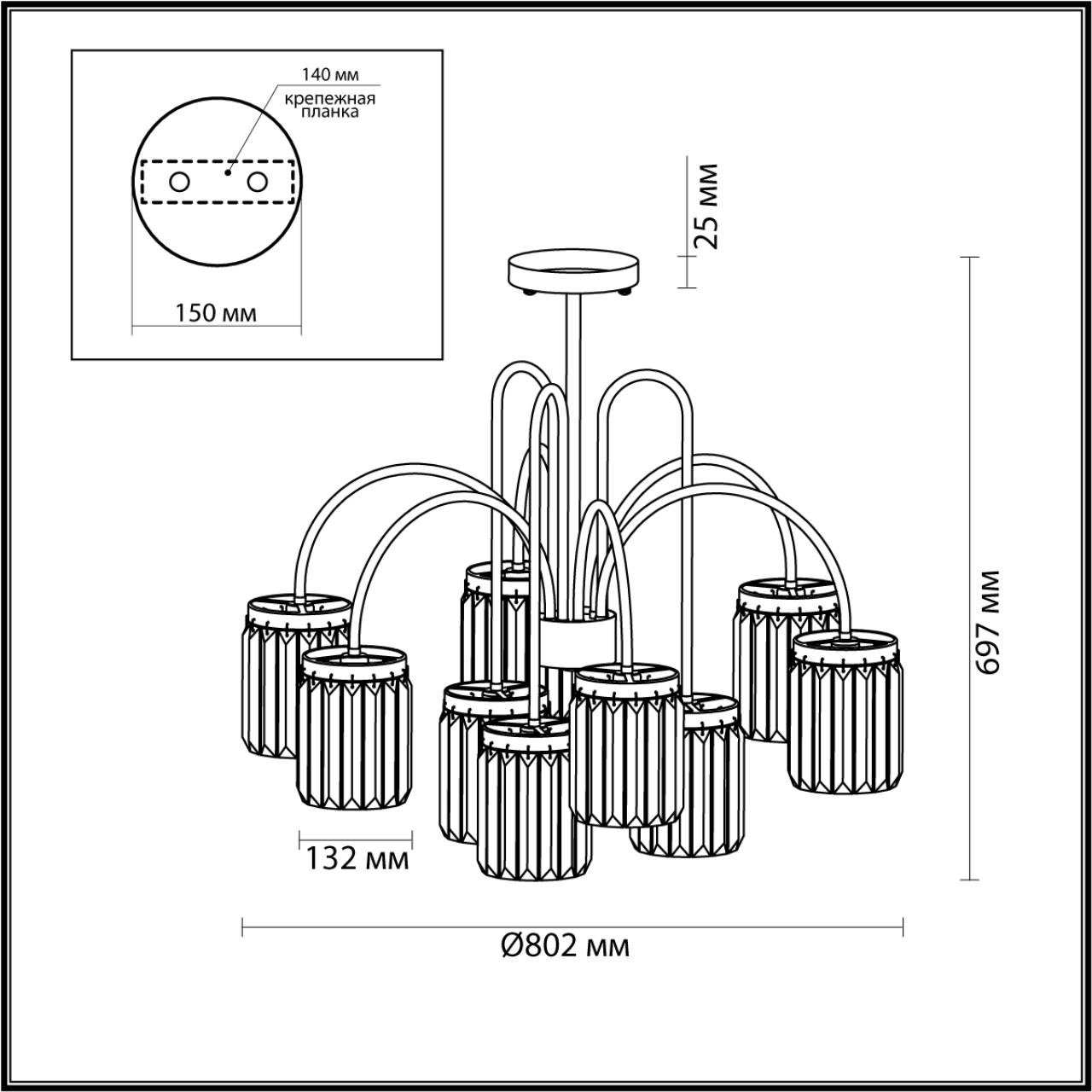 140 мм
крепежная планка

150 мм

25 мм

697 мм

132 мм

Ø802 мм